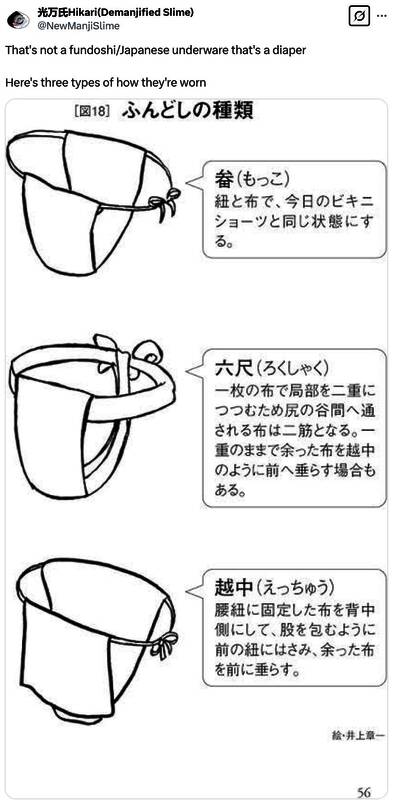 光万氏Hikari(Demanjified Slime)
@NewManjiSlime

That's not a fundoshi/Japanese underware that's a diaper

Here's three types of how they're worn

[図18] ふんどしの種類

畚(もっこ)
紐と布で、今日のビキニショーツと同じ状態にする。

六尺(ろくしゃく)
一枚の布で局部を二重につつむため尻の谷間へ通される布は二筋となる。一重のままで余った布を越中のように前へ垂らす場合もある。

越中(えっちゅう)
腰紐に固定した布を背中側にして、股を包むように前の紐にはさみ、余った布を前に垂らす。

絵・井上章一

56